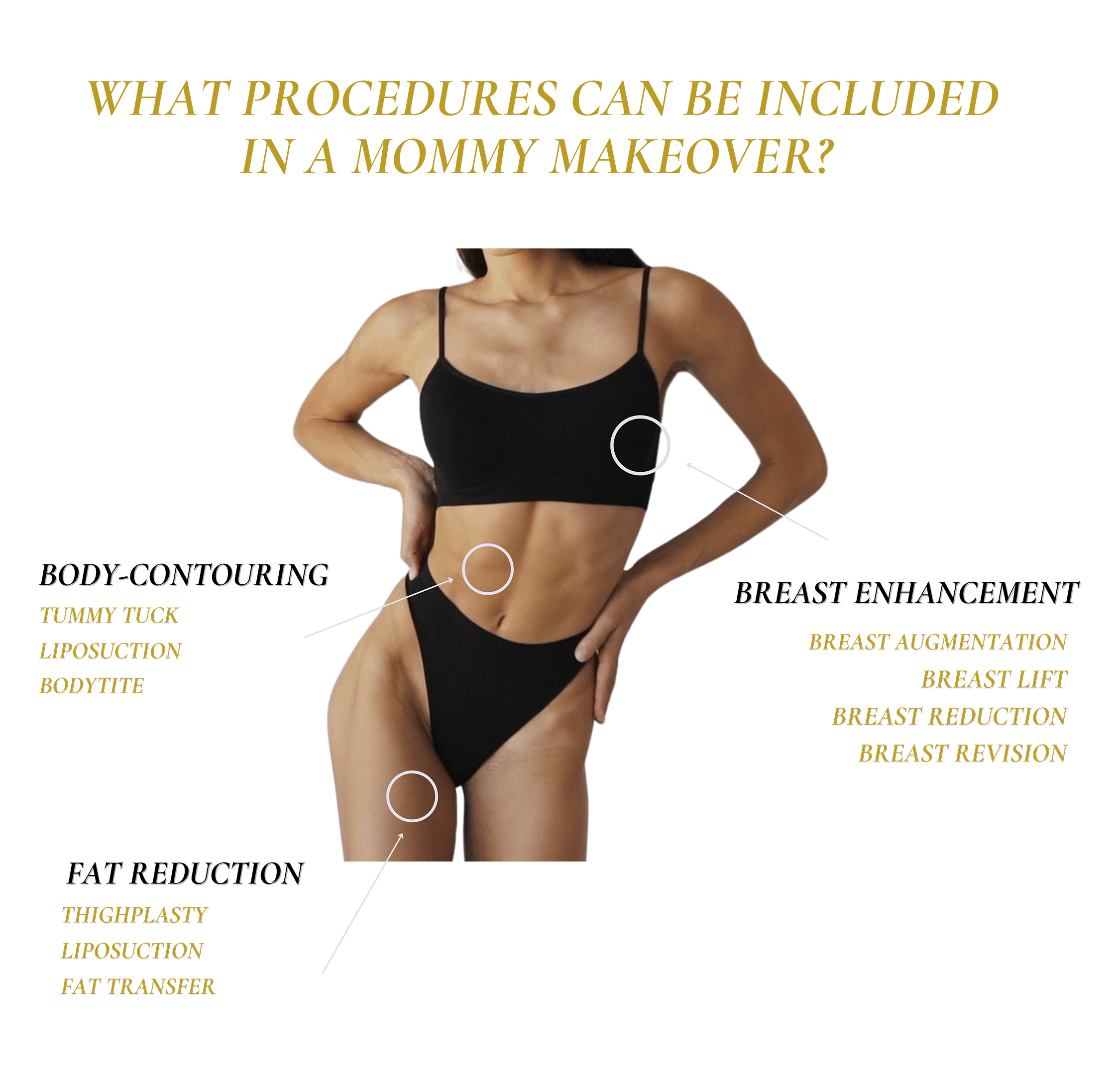 WHAT PROCEDURES CAN BE INCLUDED IN A MOMMY MAKEOVER?

BODY-CONTOURING
TUMMY TUCK
LIPOSUCTION
BODYTITE

BREAST ENHANCEMENT
BREAST AUGMENTATION
BREAST LIFT
BREAST REDUCTION
BREAST REVISION

FAT REDUCTION
THIGHPLASTY
LIPOSUCTION
FAT TRANSFER